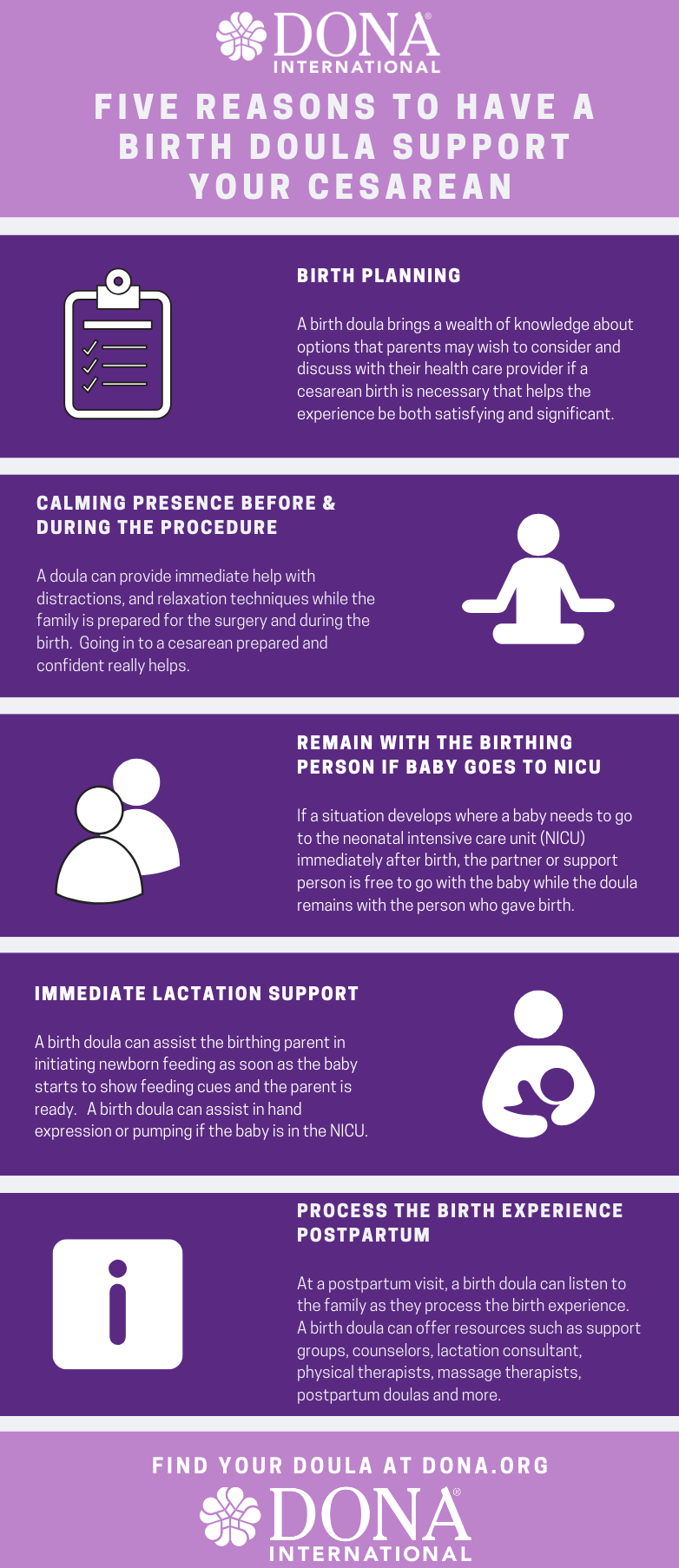 DONA® INTERNATIONAL

FIVE REASONS TO HAVE A BIRTH DOULA SUPPORT YOUR CESAREAN

BIRTH PLANNING

A birth doula brings a wealth of knowledge about options that parents may wish to consider and discuss with their health care provider if a cesarean birth is necessary that helps the experience be both satisfying and significant.

CALMING PRESENCE BEFORE & DURING THE PROCEDURE

A doula can provide immediate help with distractions, and relaxation techniques while the family is prepared for the surgery and during the birth. Going in to a cesarean prepared and confident really helps.

REMAIN WITH THE BIRTHING PERSON IF BABY GOES TO NICU

If a situation develops where a baby needs to go to the neonatal intensive care unit (NICU) immediately after birth, the partner or support person is free to go with the baby while the doula remains with the person who gave birth.

IMMEDIATE LACTATION SUPPORT

A birth doula can assist the birthing parent in initiating newborn feeding as soon as the baby starts to show feeding cues and the parent is ready. A birth doula can assist in hand expression or pumping if the baby is in the NICU.

PROCESS THE BIRTH EXPERIENCE POSTPARTUM

At a postpartum visit, a birth doula can listen to the family as they process the birth experience. A birth doula can offer resources such as support groups, counselors, lactation consultant, physical therapists, massage therapists, postpartum doulas and more.

FIND YOUR DOULA AT DONA.ORG

DONA® INTERNATIONAL